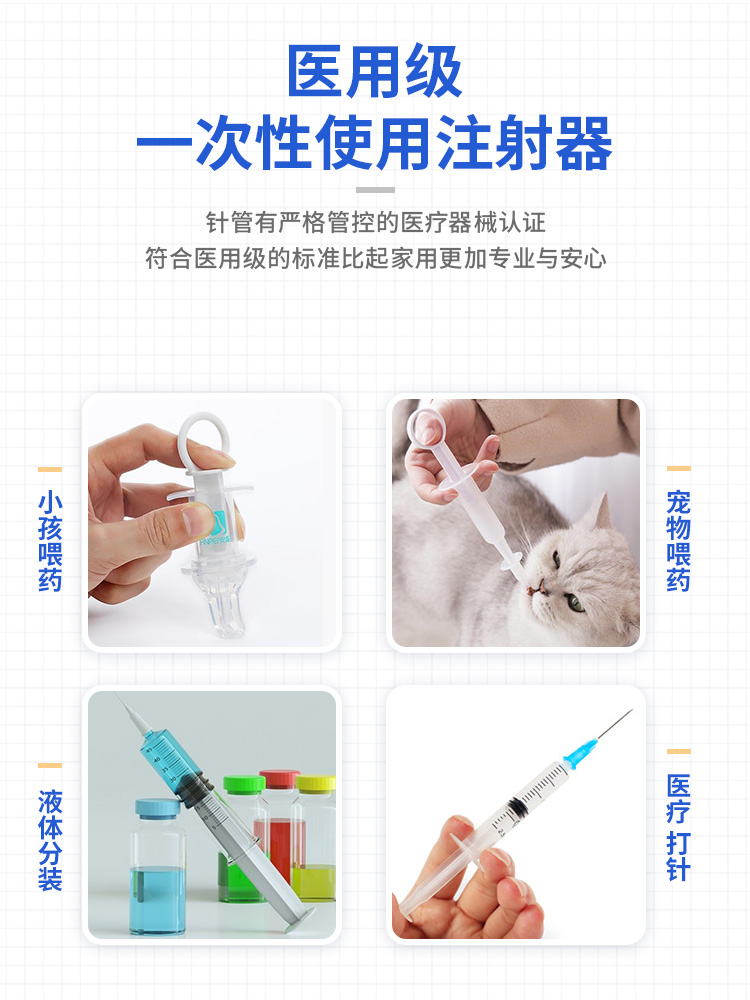 医用级
一次性使用注射器

针管有严格管控的医疗器械认证
符合医用级的标准比起家用更加专业与安心

小孩喂药

宠物喂药

液体分装

医疗打针